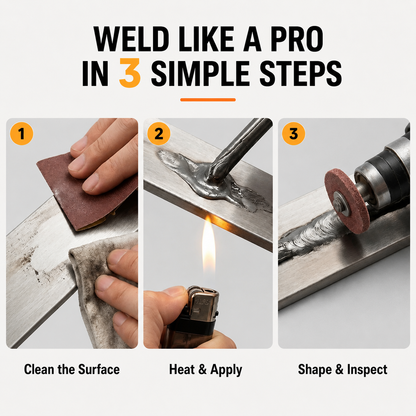 WELD LIKE A PRO
IN 3 SIMPLE STEPS

1

2

3

Clean the Surface

Heat & Apply

Shape & Inspect